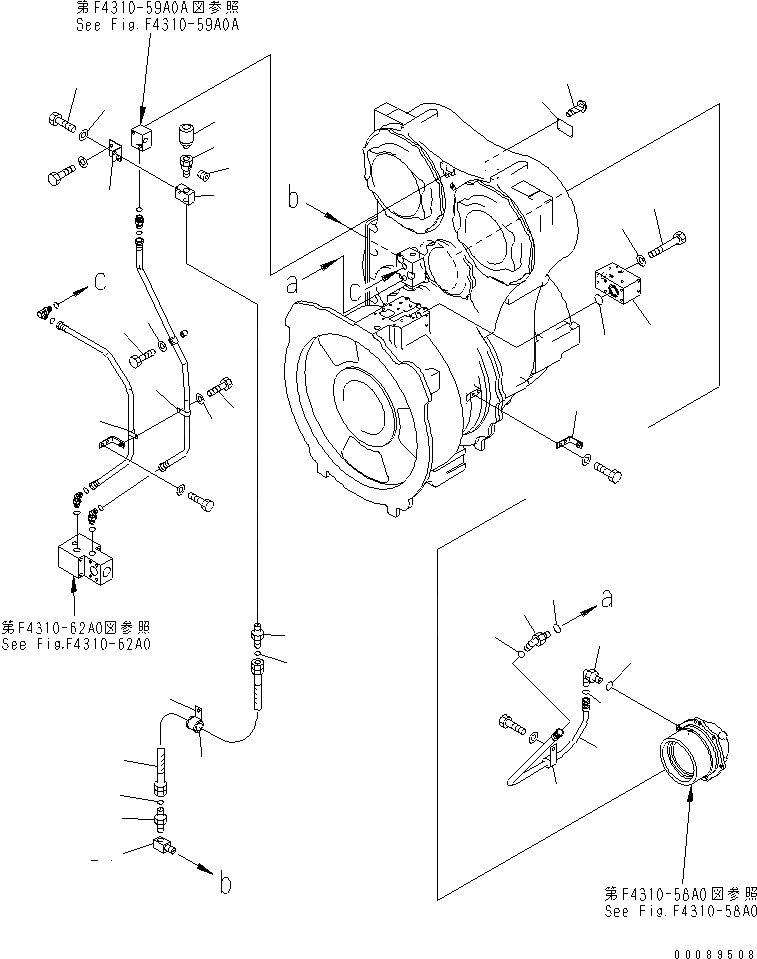 第F4310-59A0A図参照
See Fig.F4310-59A0A

b

a

c

c

第F4310-62A0図参照
See Fig.F4310-62A0

a

b

第F4310-58A0図参照
See Fig.F4310-58A0

00089508