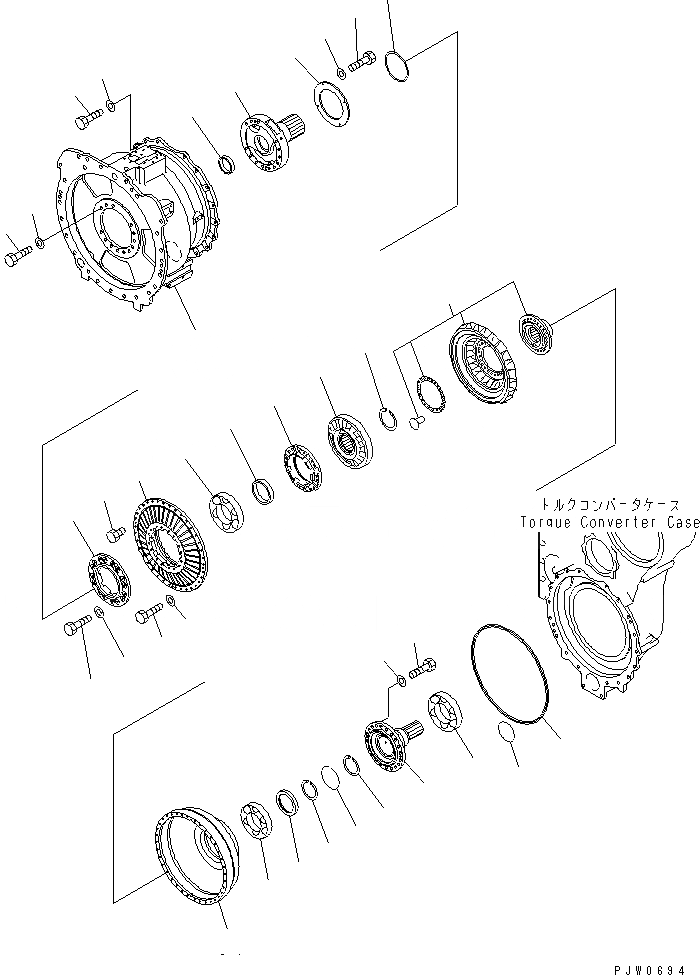 トルクコンバータケース
Torque Converter Case

PJW0694