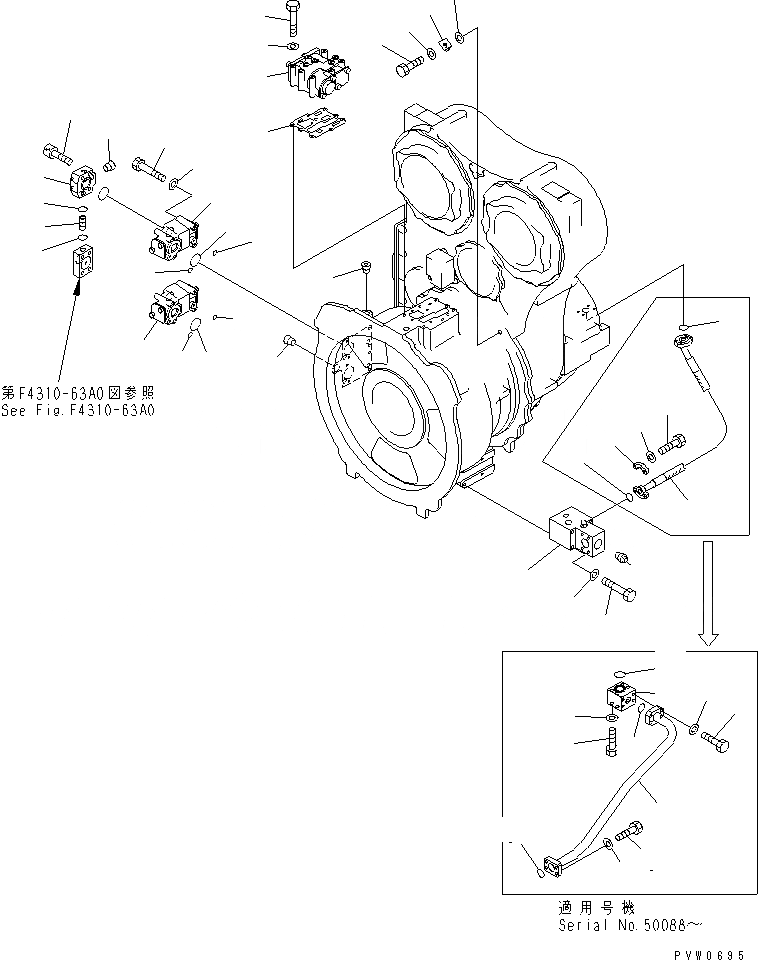 第F4310-63A0図参照
See Fig.F4310-63A0

適用号機
Serial No.50088～

PVW0695