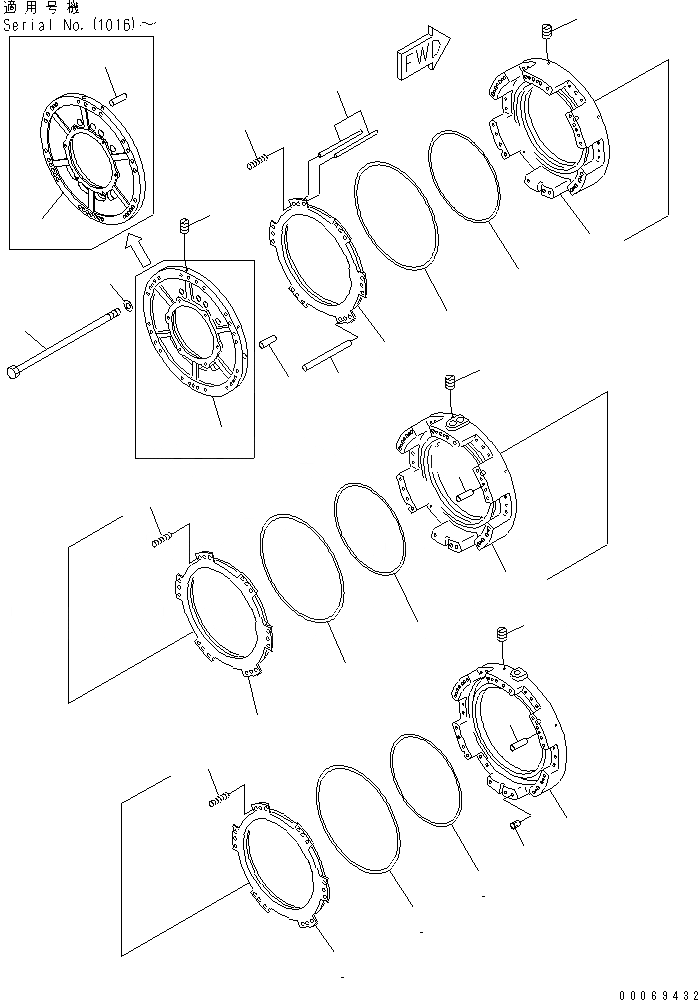 適用号機
Serial No. (1016)~

FWD

00069432