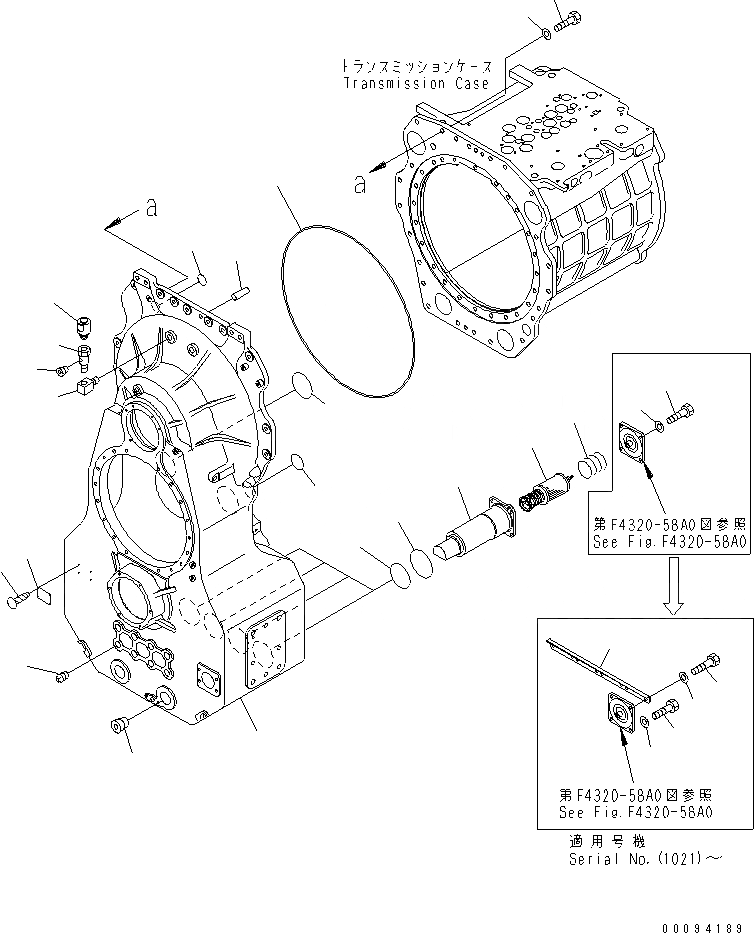 トランスミッションケース
Transmission Case

a

a

第F4320-58A0図参照
See Fig.F4320-58A0

第F4320-58A0図参照
See Fig.F4320-58A0

適用号機
Serial No.(1021)～

00094189