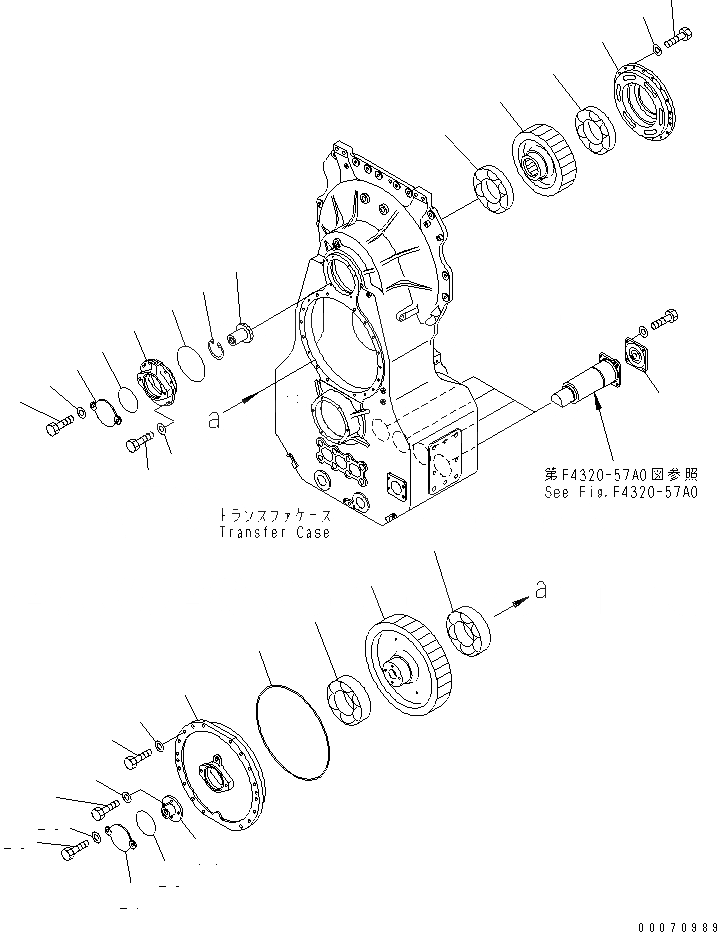 a

第F4320-57A0図参照
See Fig.F4320-57A0

トランスファケース
Transfer Case

a

00070989