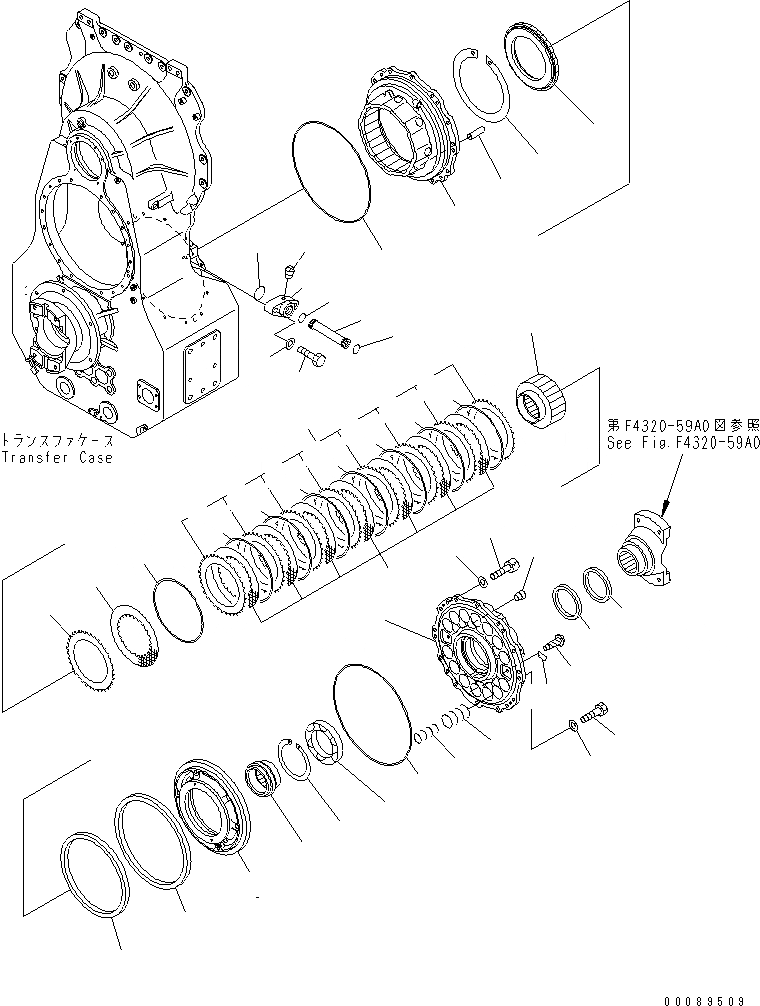 トランスファケース
Transfer Case

第F4320-59A0図参照
See Fig.F4320-59A0

00089509