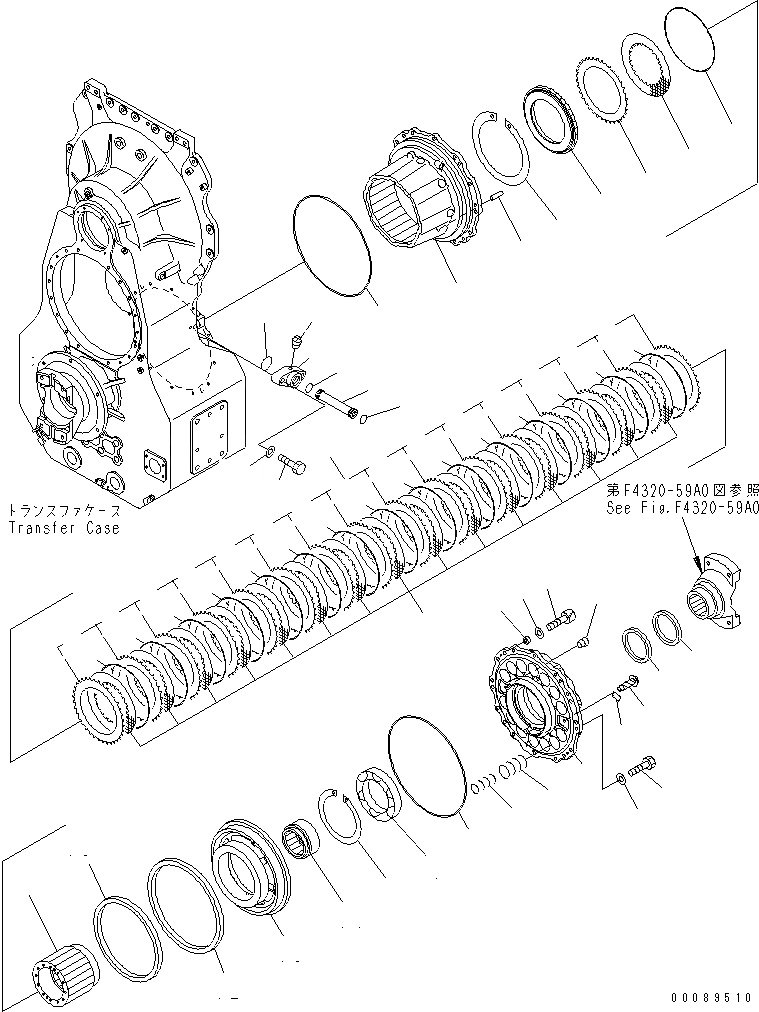 トランスファケース
Transfer Case

第F4320-59A0図参照
See Fig.F4320-59A0

00089510