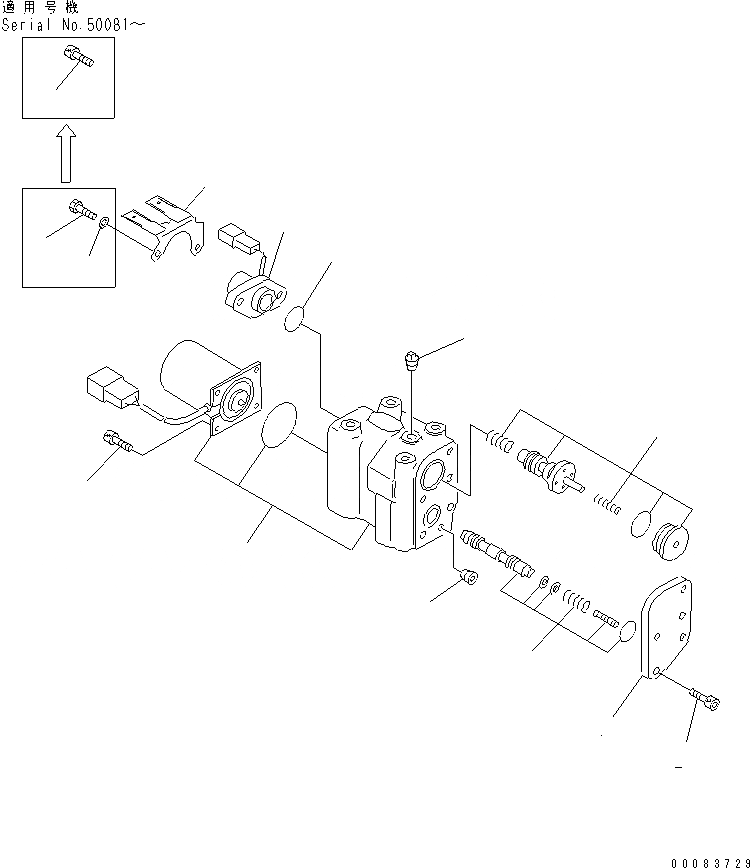 適用号機
Serial No.50081～

00083729