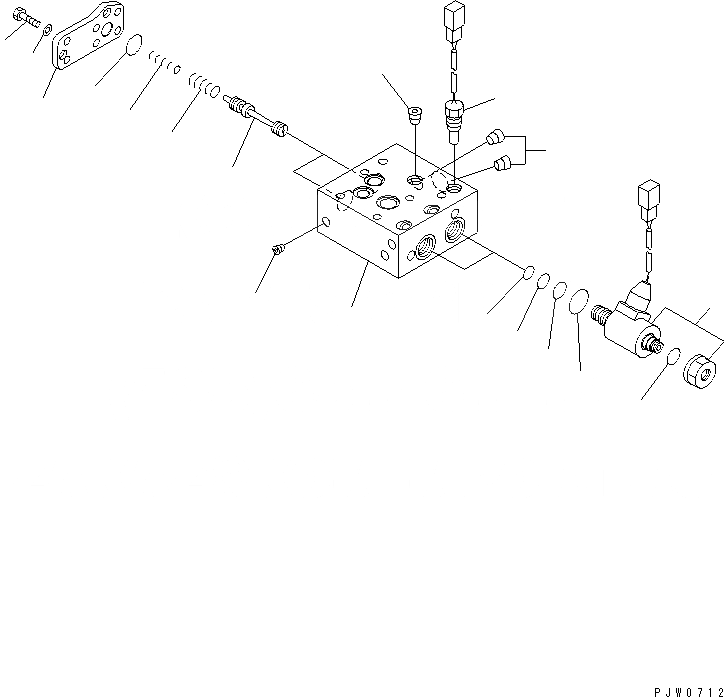 PJW0712