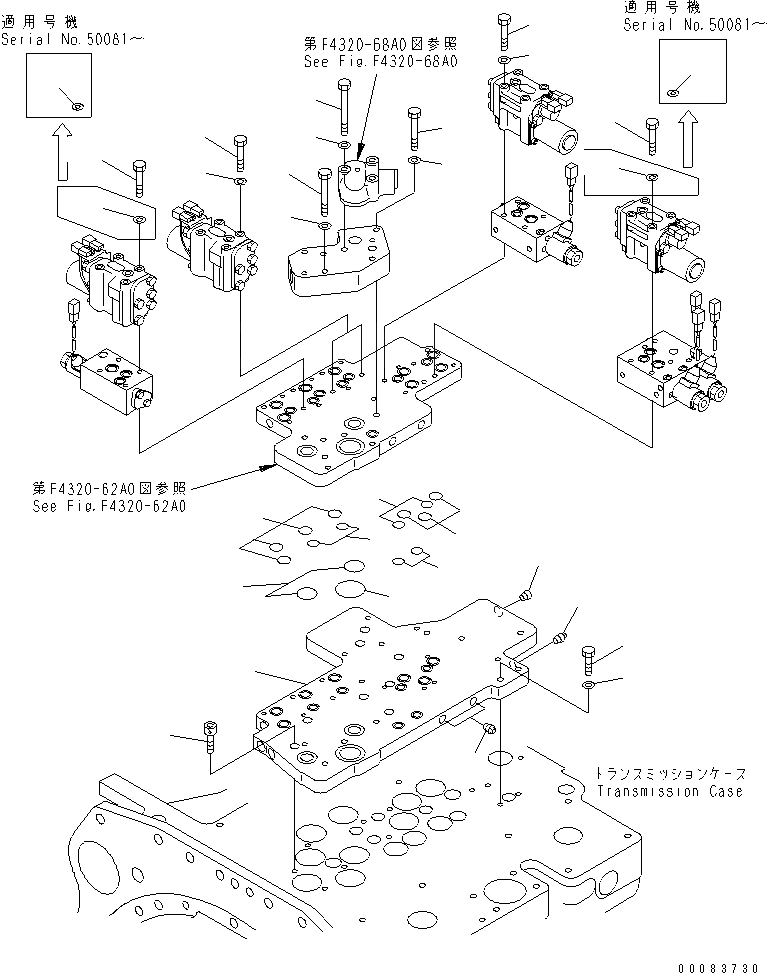 適用号機
Serial No.50081～

第F4320-68A0図参照
See Fig.F4320-68A0

適用号機
Serial No.50081～

第F4320-62A0図参照
See Fig.F4320-62A0

トランスミッションケース
Transmission Case

00083730