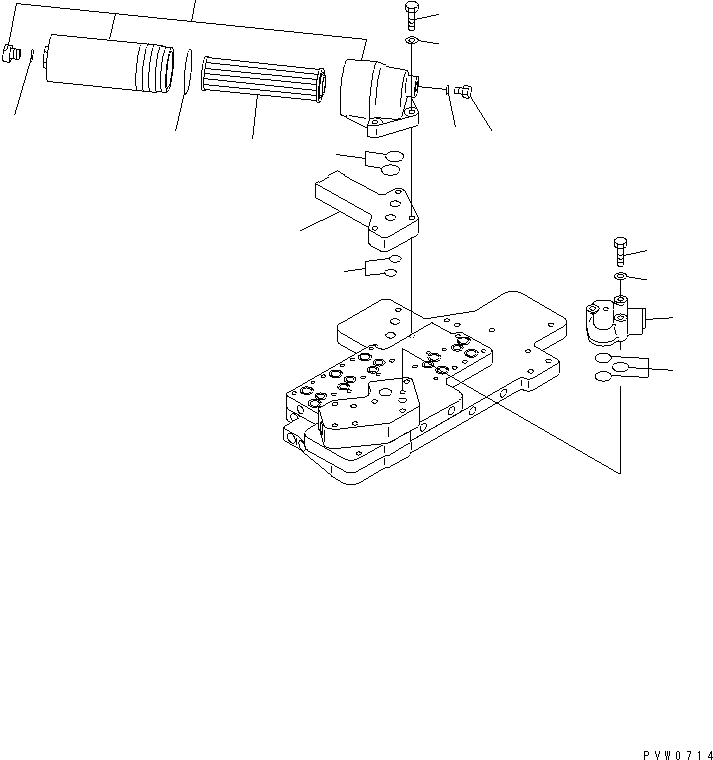 PVW0714