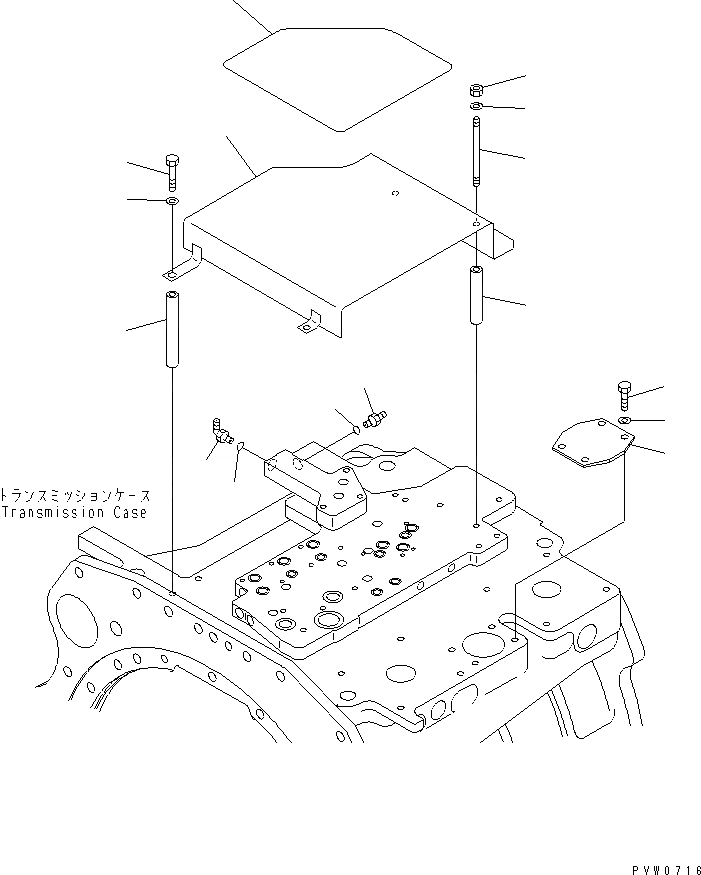 トランスミッションケース
Transmission Case

PVW0716