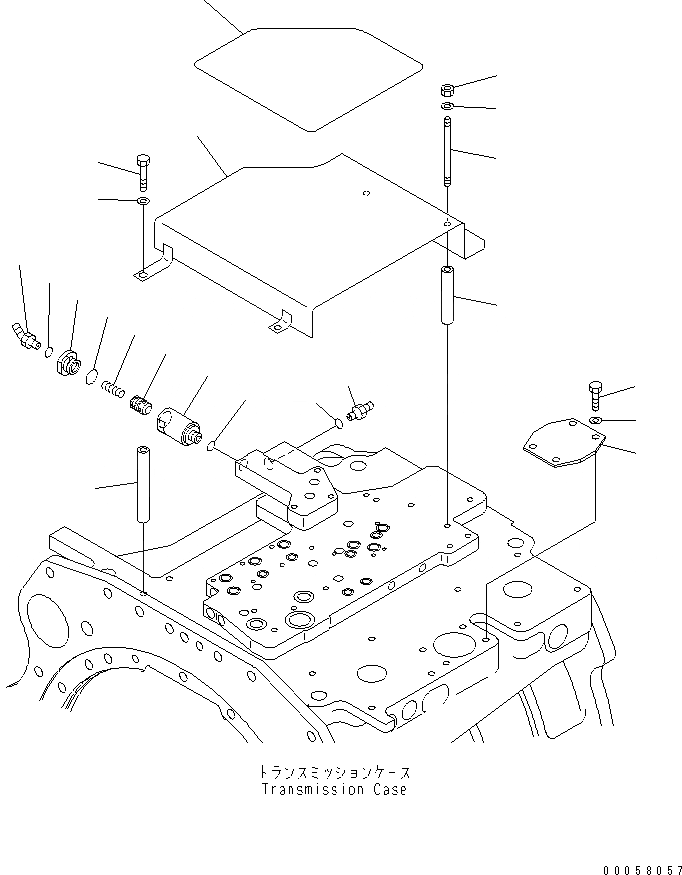 トランスミッションケース
Transmission Case

00058057