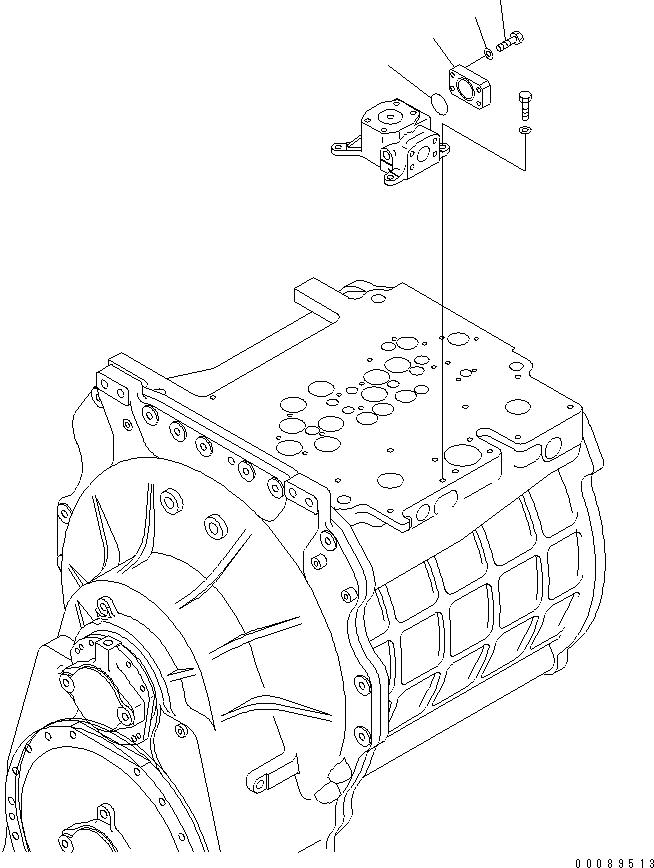 00089513