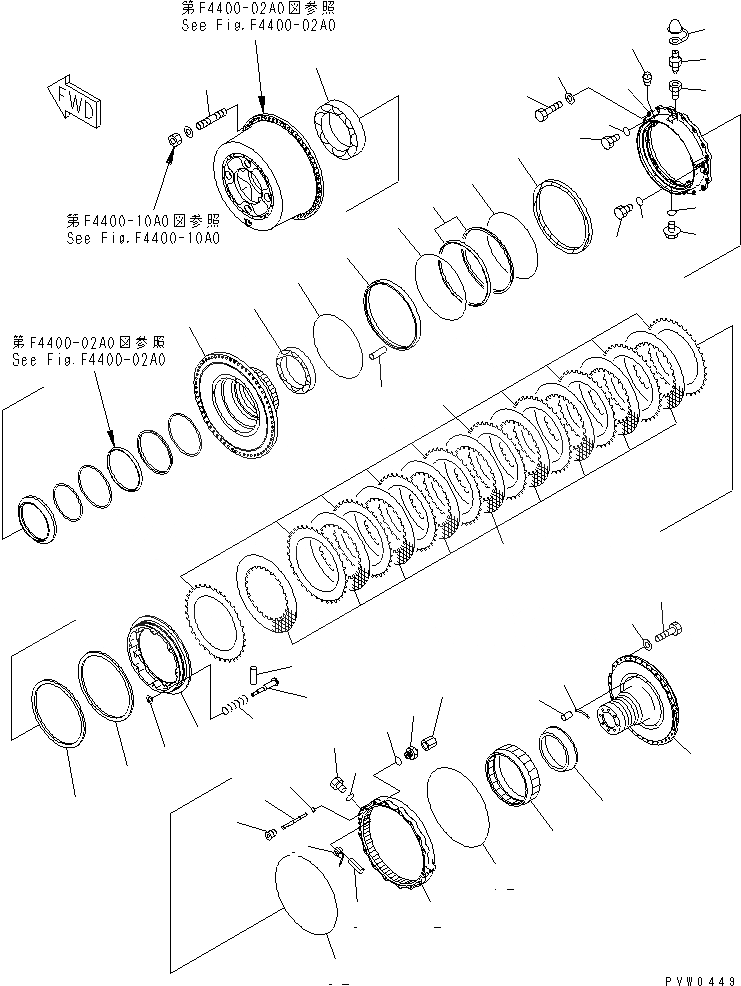 第F4400-02A0図参照
See Fig.F4400-02A0

FWD

第F4400-10A0図参照
See Fig.F4400-10A0

第F4400-02A0図参照
See Fig.F4400-02A0

PVW0449