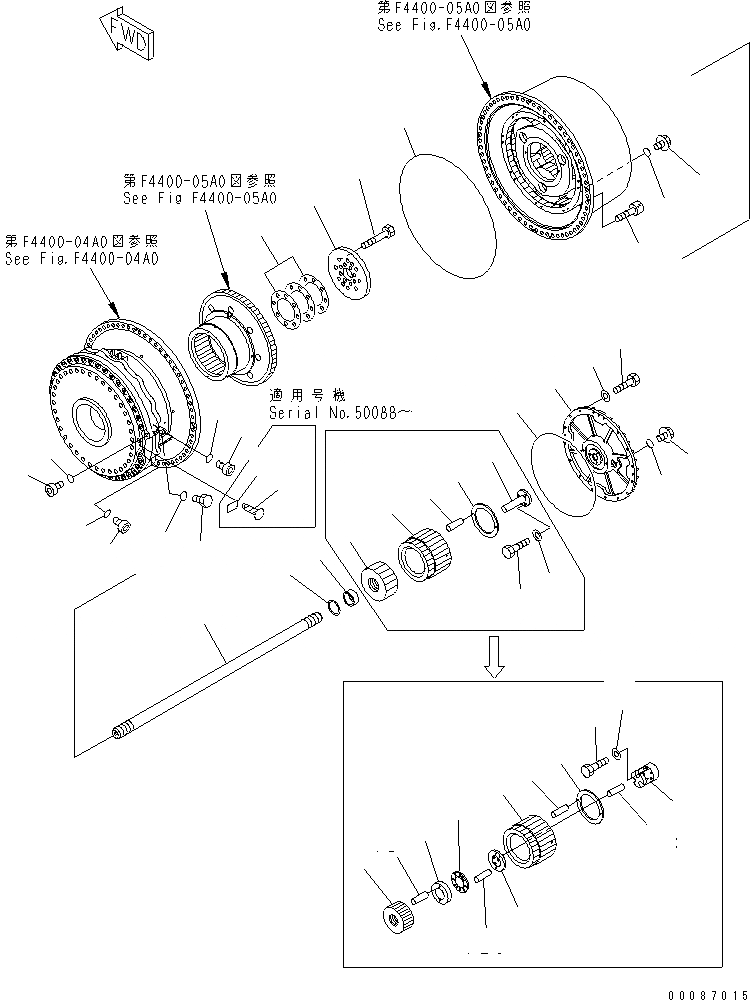 FWD

第F4400-05A0図参照
See Fig.F4400-05A0

第F4400-05A0図参照
See Fig F4400-05A0

第F4400-04A0図参照
See Fig.F4400-04A0

適用号機
Serial No.50088~

00087015