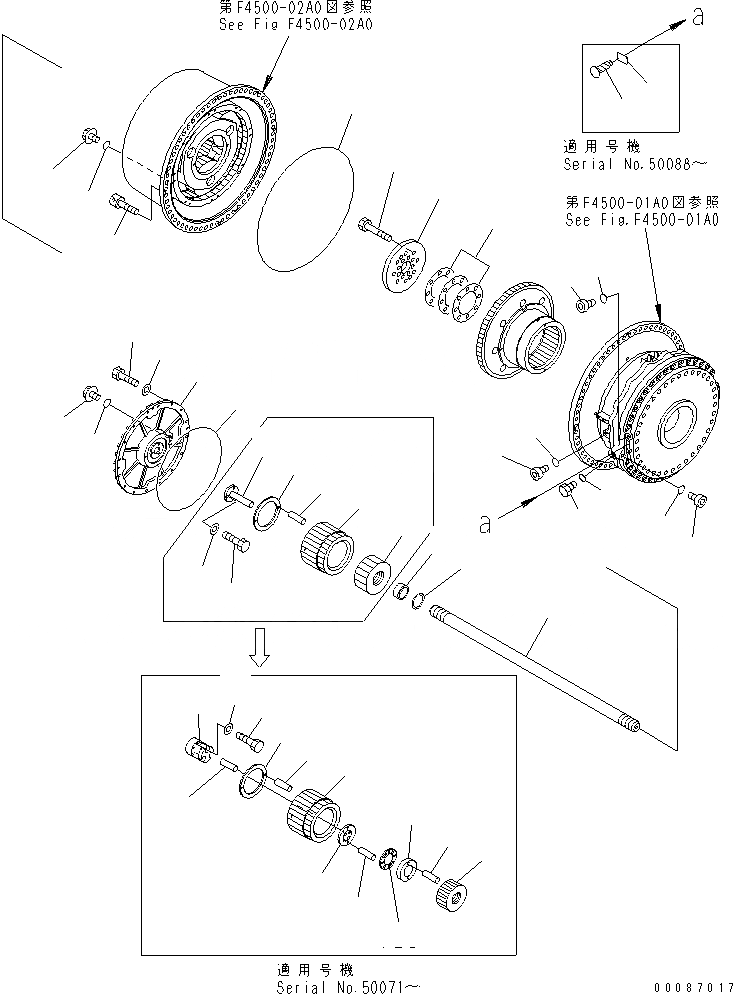 第F4500-02A0図参照
See Fig F4500-02A0

a

適用号機
Serial No.50088～

第F4500-01A0図参照
See Fig.F4500-01A0

a

適用号機
Serial No.50071～

00087017