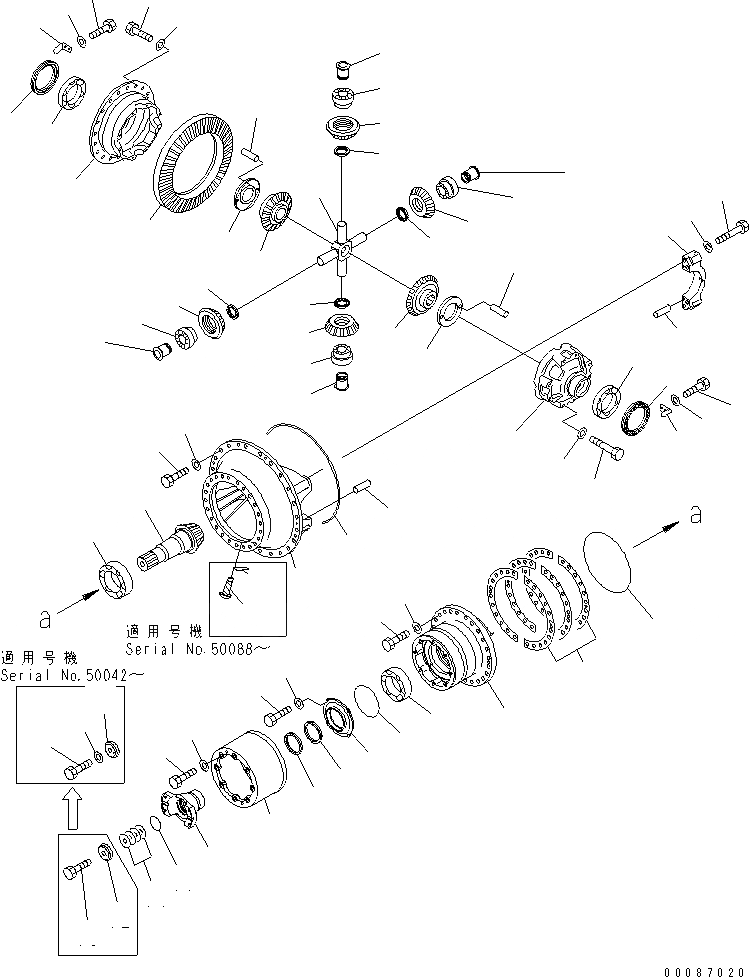 a

a

適用号機
Serial No.50088～

適用号機
Serial No.50042～

00087020