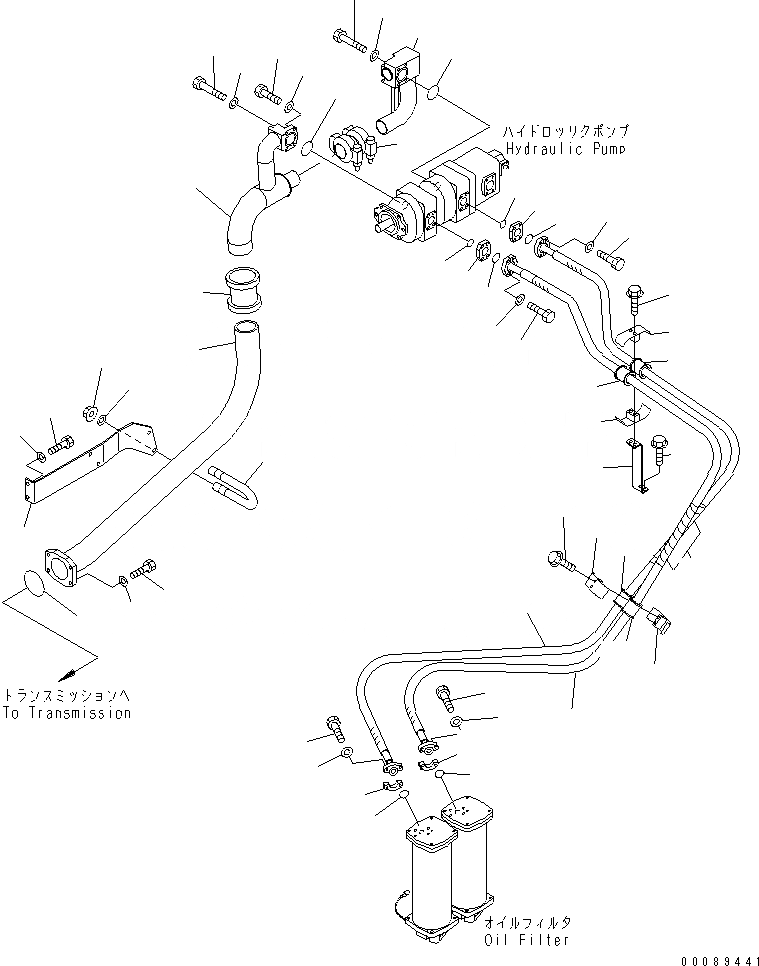 ハイドロリックポンプ
Hydraulic Pump

トランスミッションへ
To Transmission

オイルフィルタ
Oil Filter

00089441