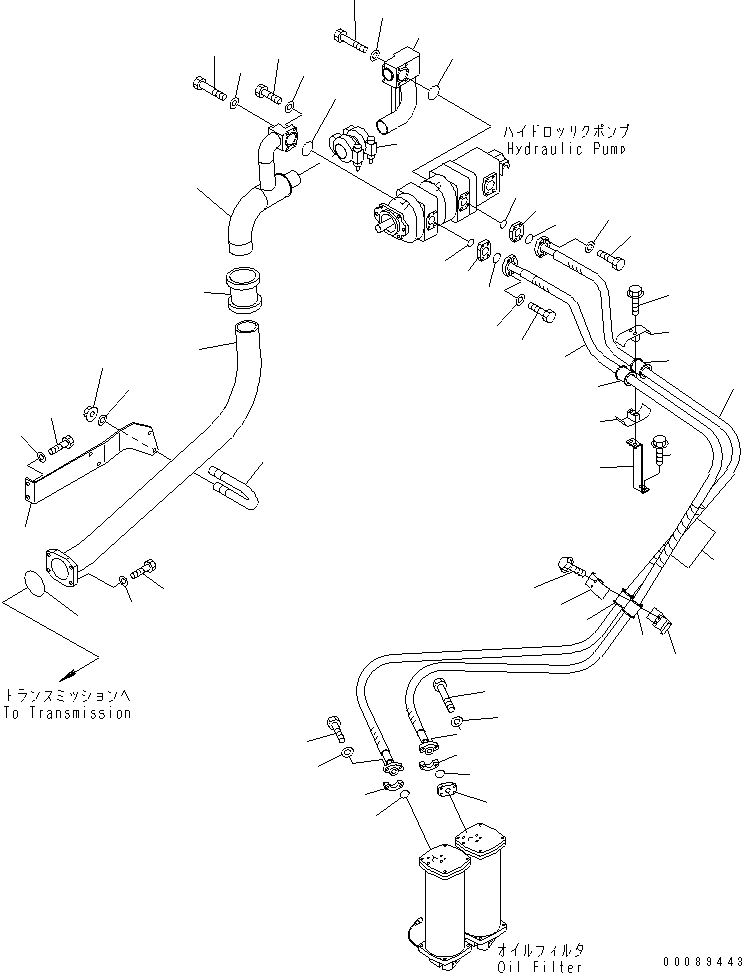 ハイドロリックポンプ
Hydraulic Pump

トランスミッションへ
To Transmission

オイルフィルタ
Oil Filter

00089443