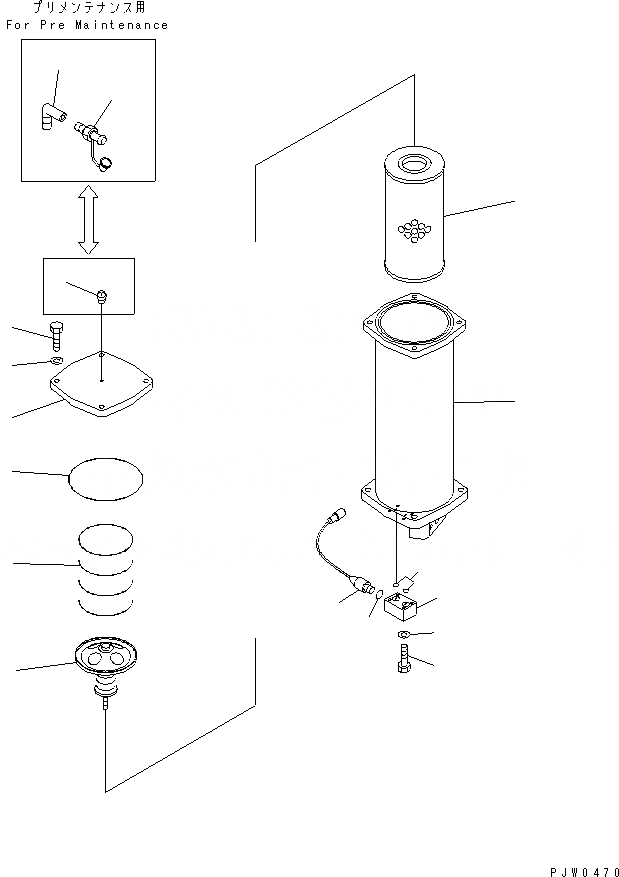 プリメンテナンス用
For Pre Maintenance

PJW0470