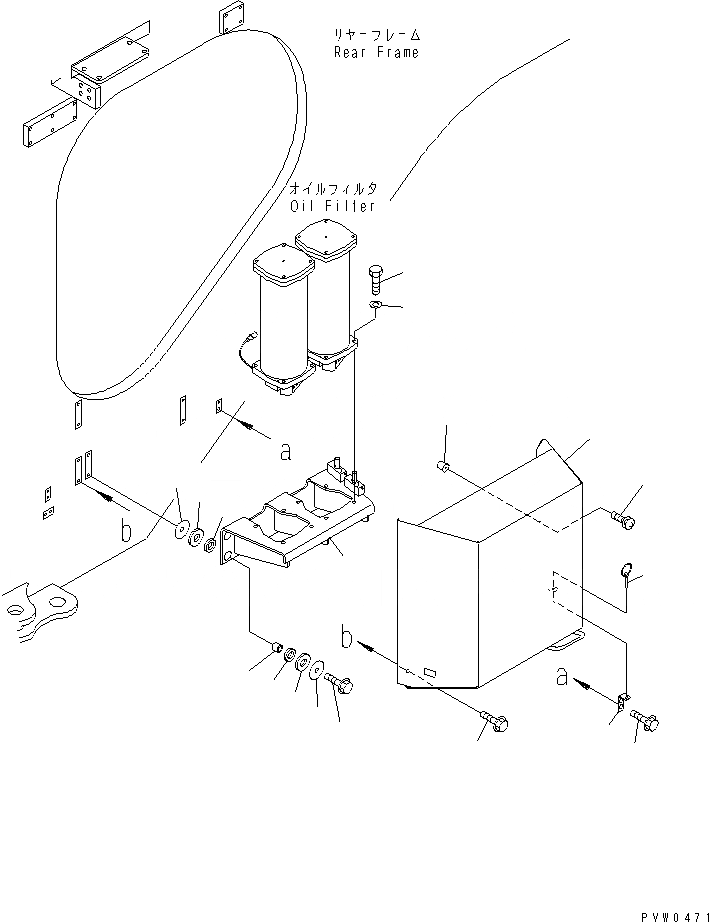 リヤーフレーム
Rear Frame

オイルフィルタ
Oil Filter

a

b

b

a

PVW0471