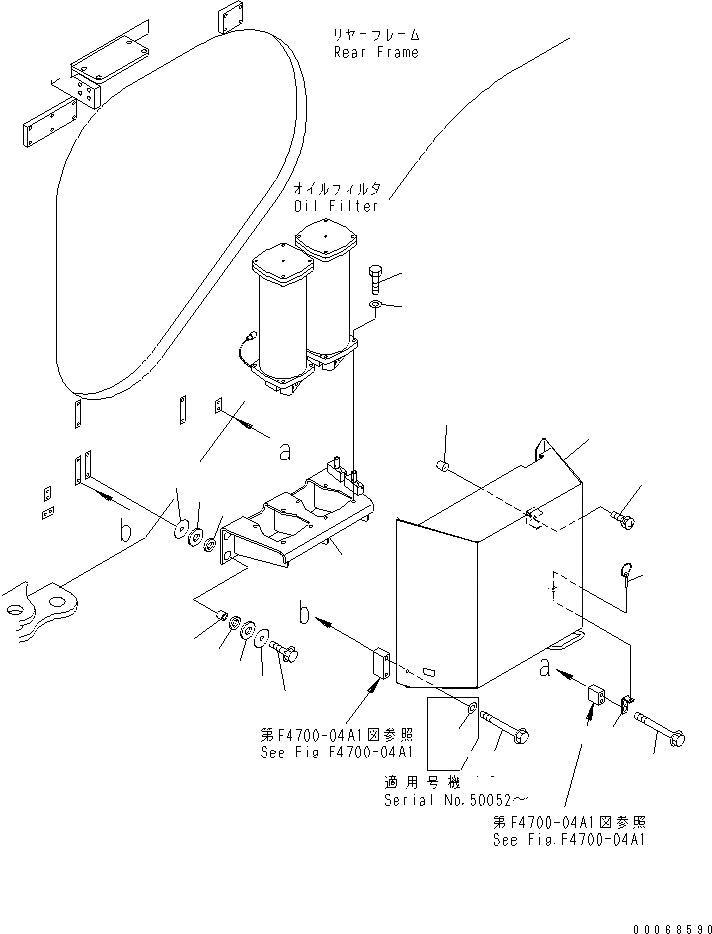 リヤーフレーム
Rear Frame

オイルフィルタ
Oil Filter

a

b

b

a

第F4700-04A1図参照
See Fig F4700-04A1

適用号機
Serial No.50052～

第F4700-04A1図参照
See Fig.F4700-04A1

00068590