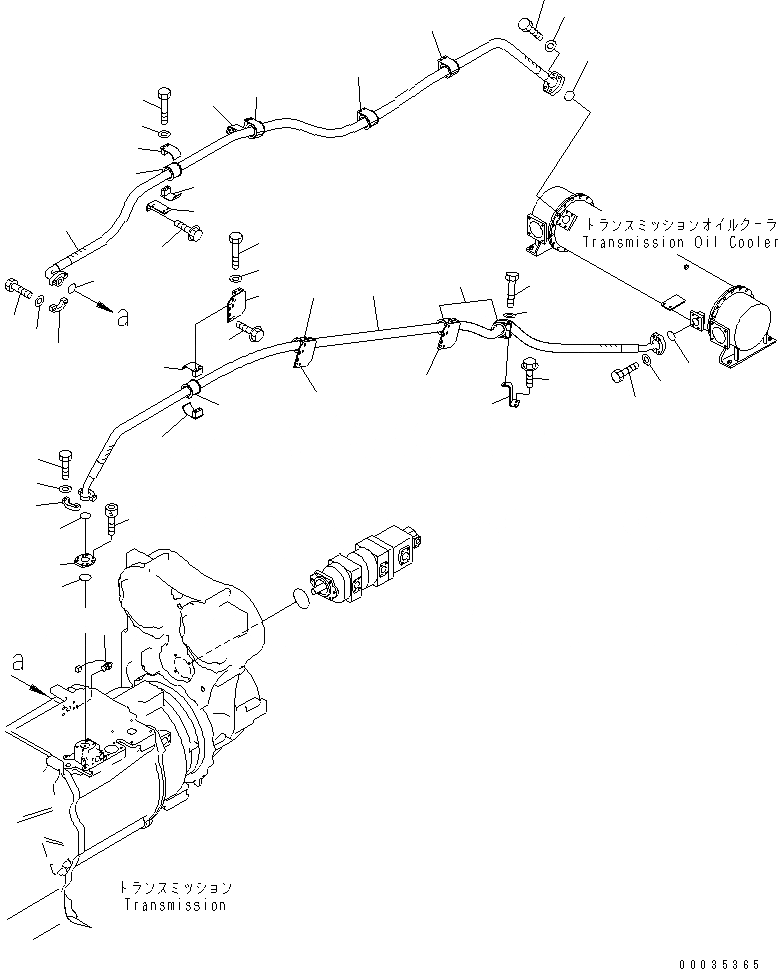 トランスミッションオイルクーラ
Transmission Oil Cooler

a

a

トランスミッション
Transmission

00035365