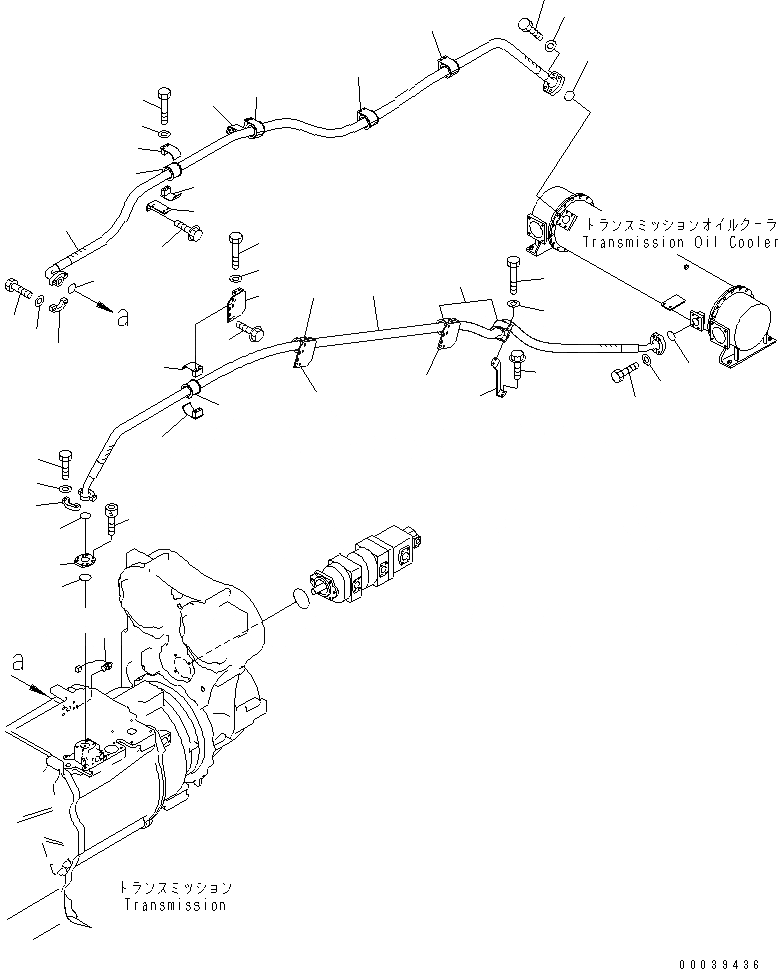 トランスミッションオイルクーラ
Transmission Oil Cooler

a

a

トランスミッション
Transmission

00039436