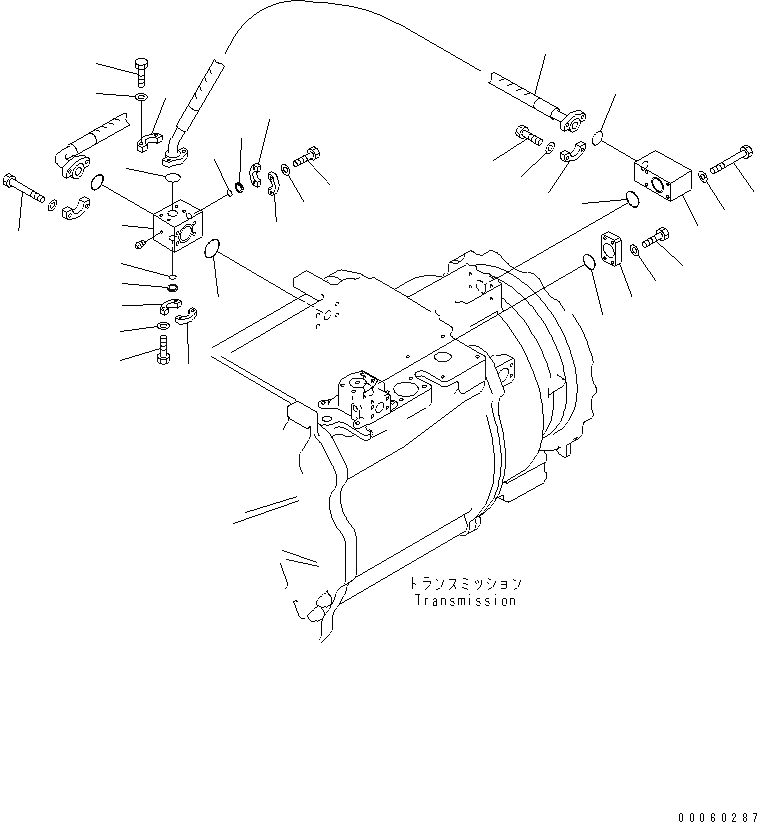 トランスミッション
Transmission

00060287