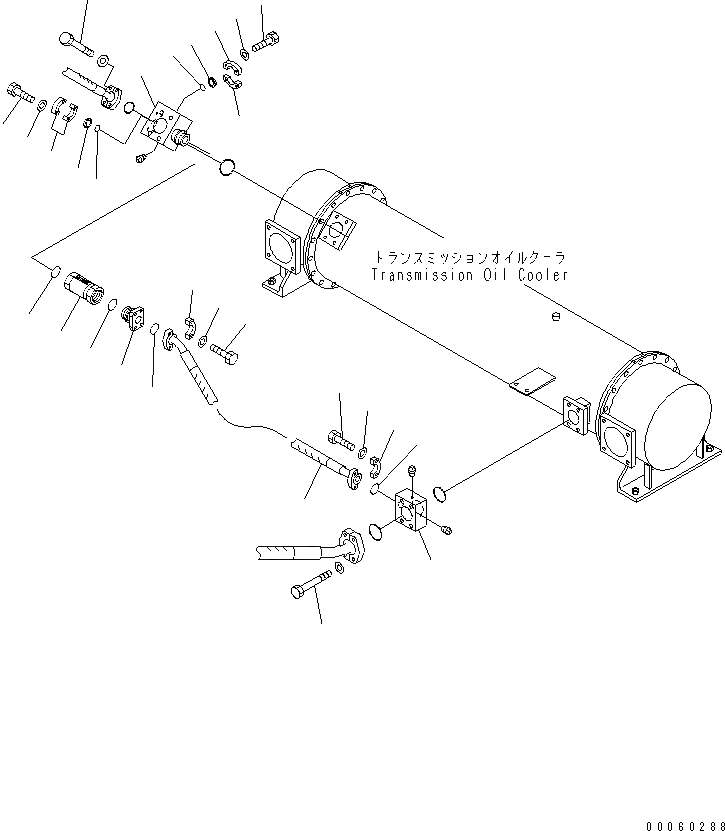 トランスミッションオイルクーラ
Transmission Oil Cooler

00060288