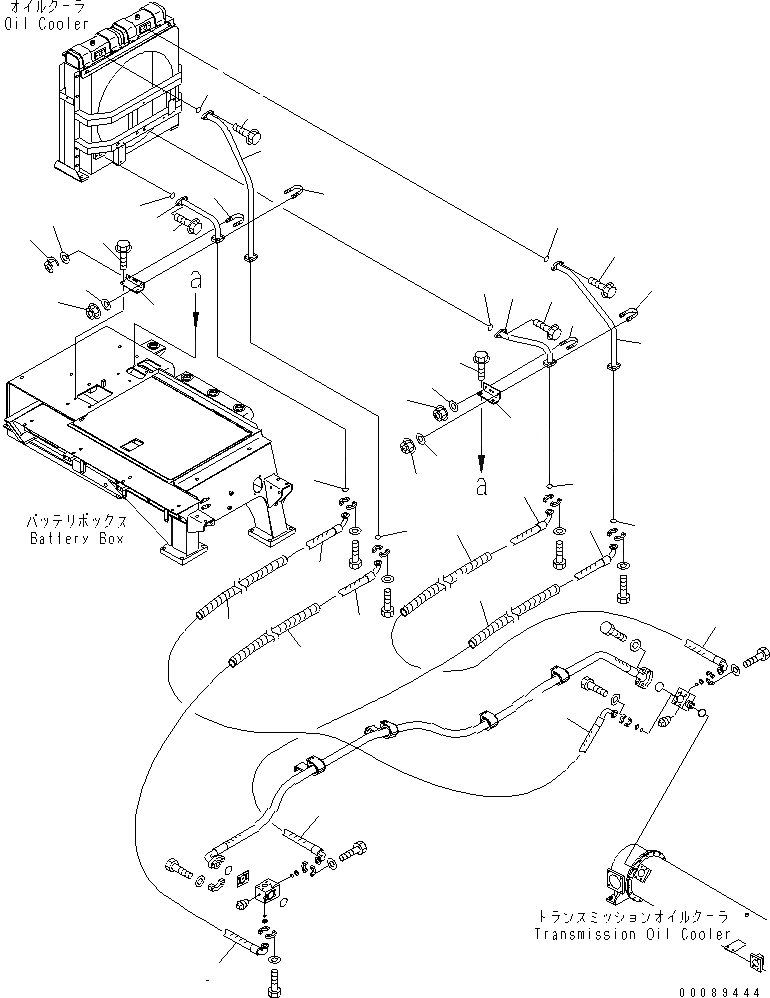 オイルクーラ
Oil Cooler

a

a

バッテリボックス
Battery Box

トランスミッションオイルクーラ
Transmission Oil Cooler

00089444