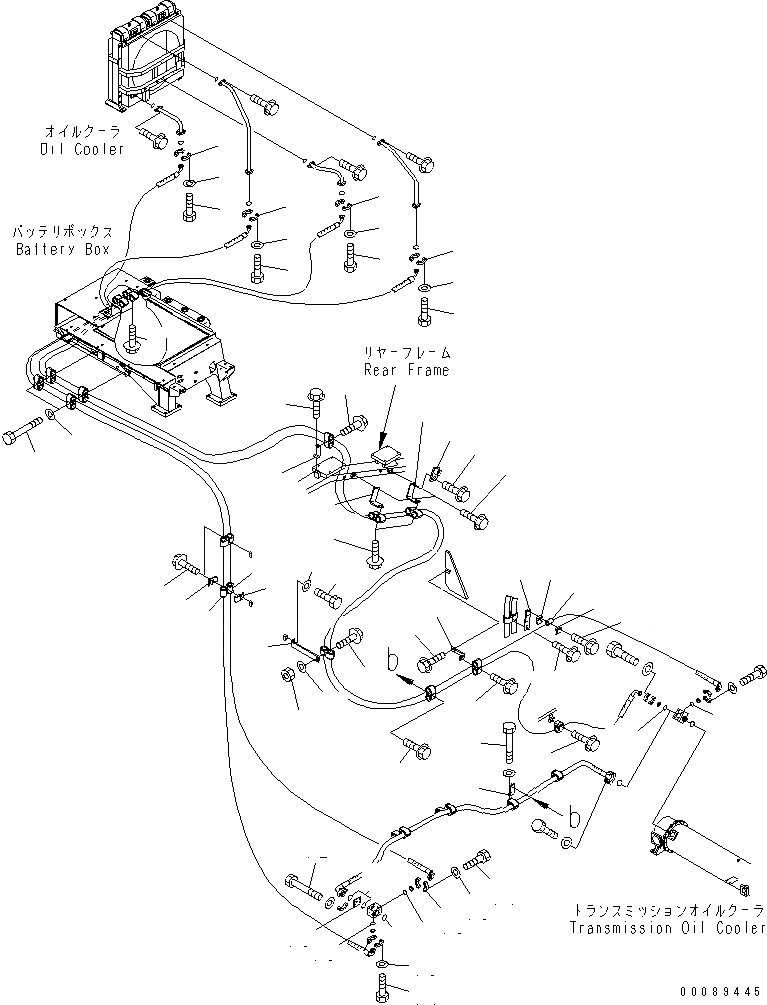 オイルクーラ
Oil Cooler

バッテリボックス
Battery Box

リヤーフレーム
Rear Frame

b

b

トランスミッションオイルクーラ
Transmission Oil Cooler

00089445