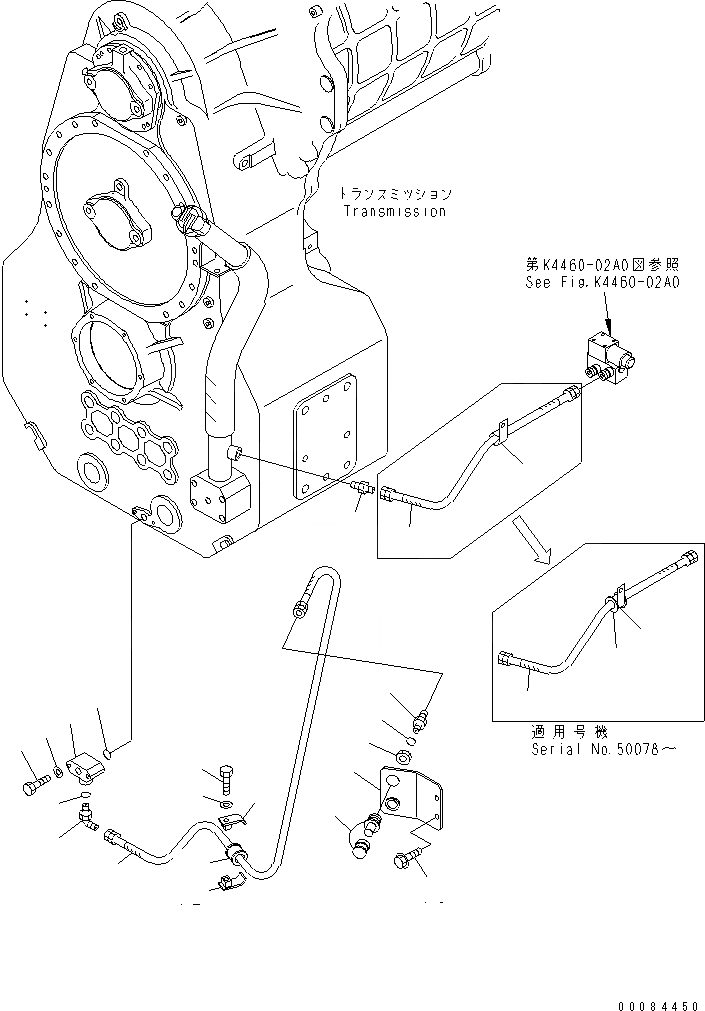 トランスミッション
Transmission

第K4460-02A0図参照
See Fig.K4460-02A0

適用号機
Serial No.50078～

00084450