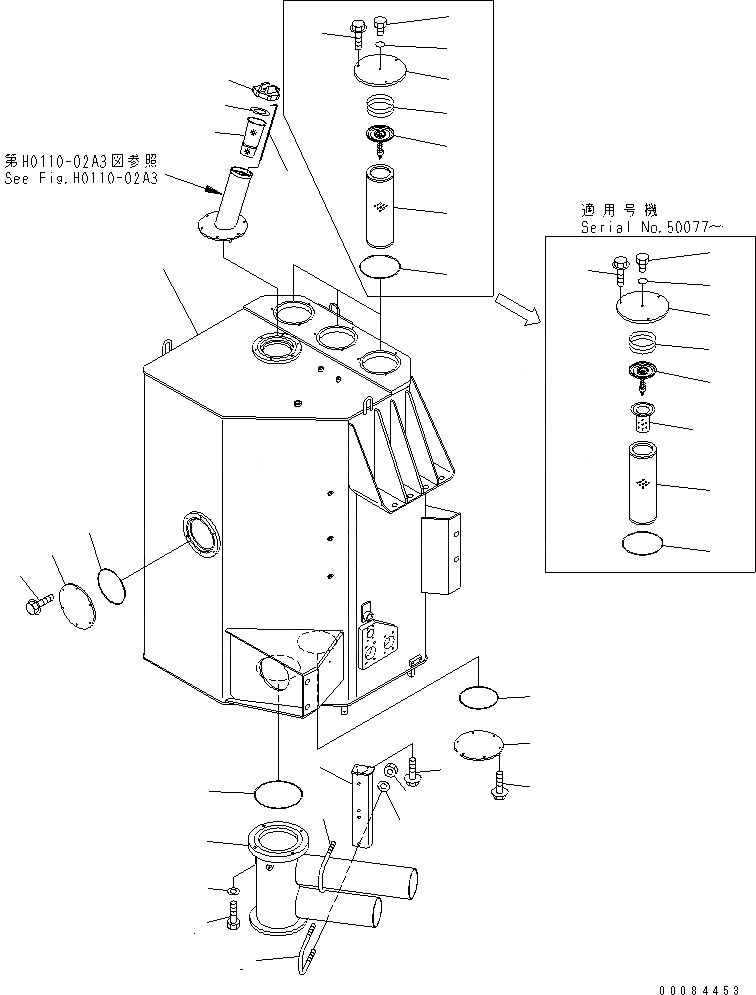 第H0110-02A3図参照
See Fig.H0110-02A3

適用号機
Serial No.50077~

00084453