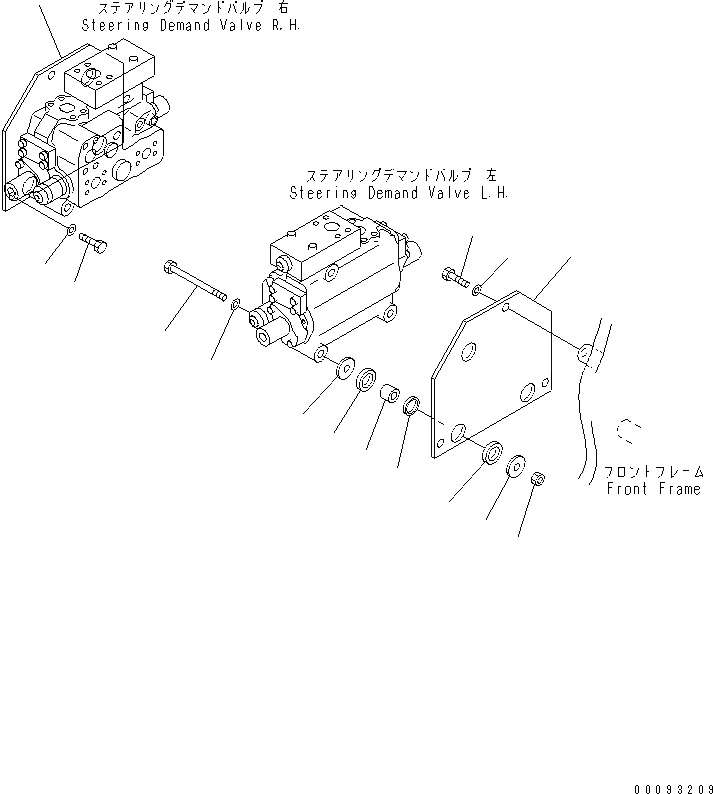 ステアリングデマンドバルブ 右
Steering Demand Valve R.H.

ステアリングデマンドバルブ 左
Steering Demand Valve L.H.

フロントフレーム
Front Frame

00093209