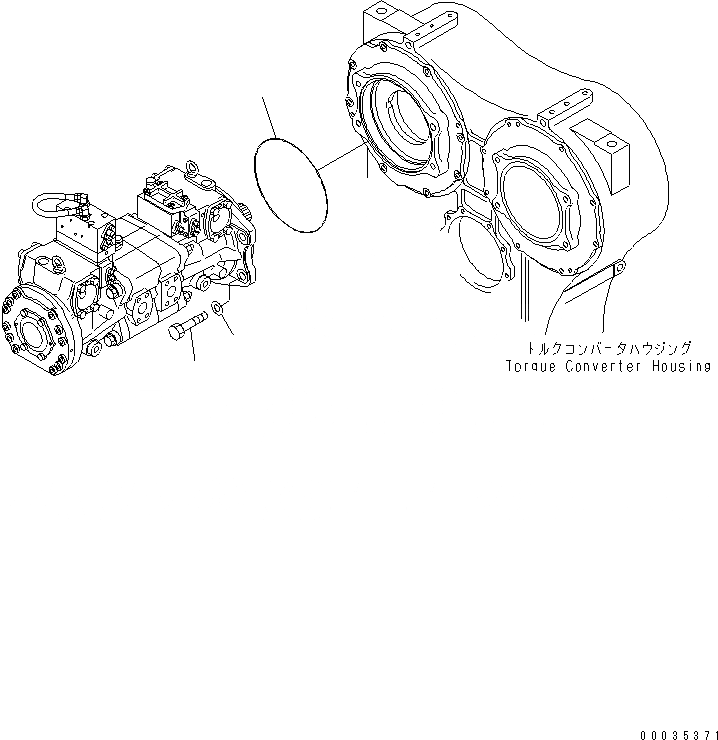 トルクコンバータハウジング
Torque Converter Housing

00035371