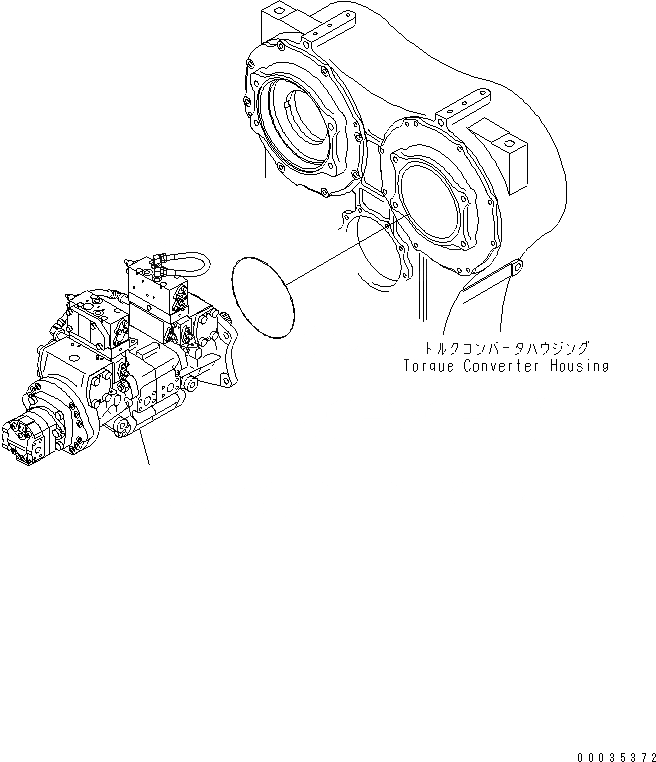 トルクコンバータハウジング
Torque Converter Housing

00035372