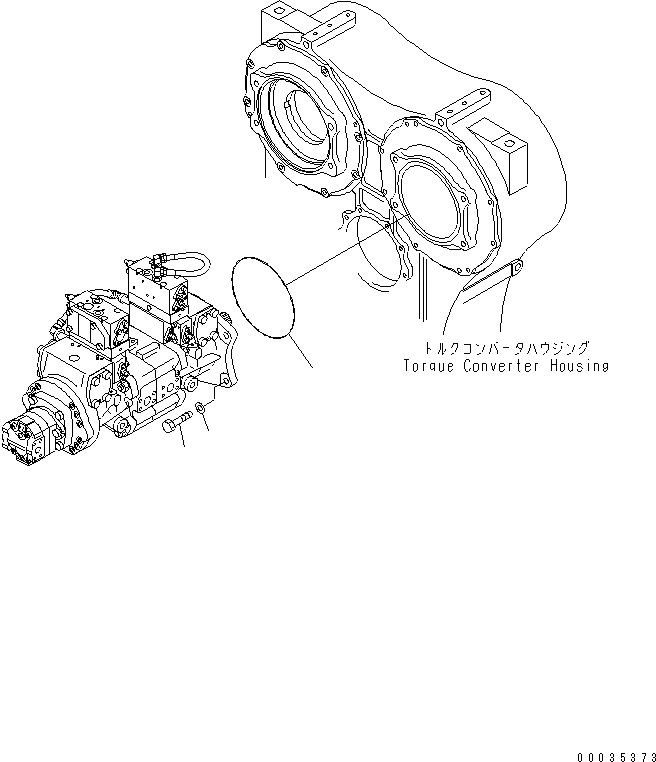 トルクコンバータハウジング
Torque Converter Housing

00035373