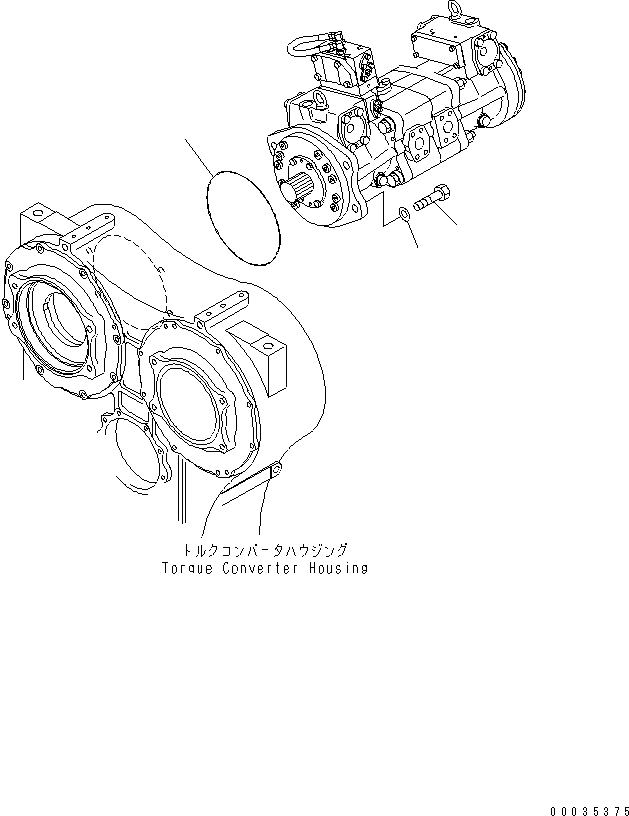 トルクコンバータハウジング
Torque Converter Housing

00035375