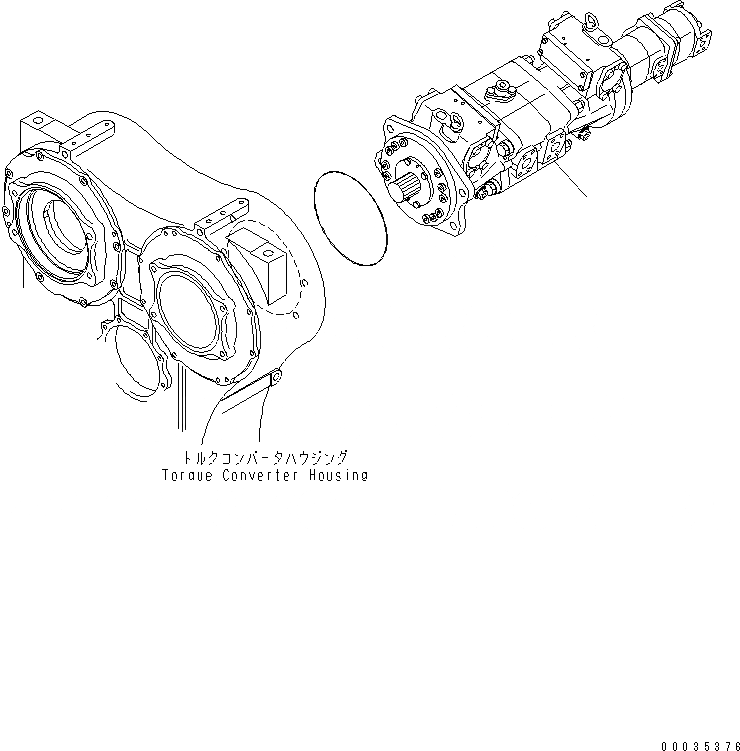 トルクコンバータハウジング
Torque Converter Housing

00035376