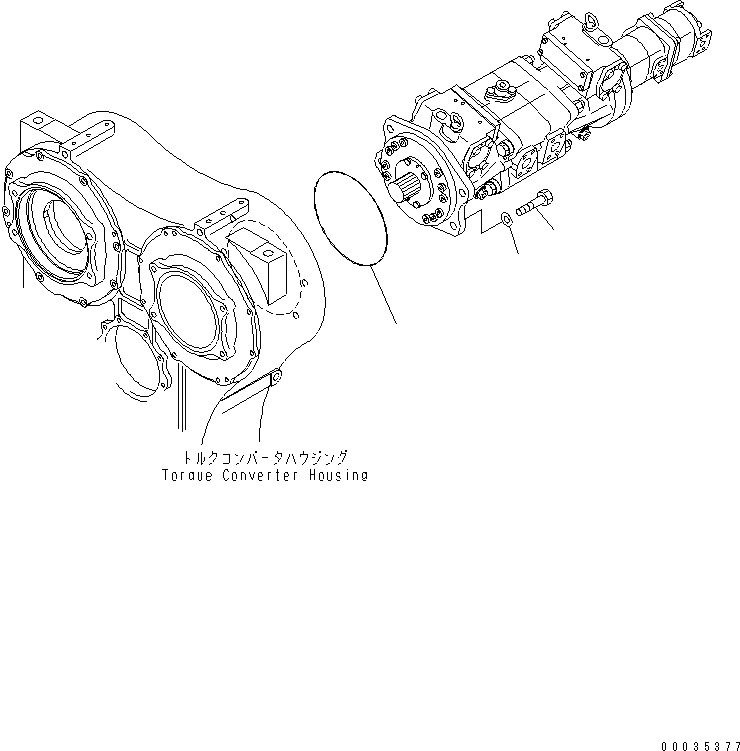 トルクコンバータハウジング
Torque Converter Housing

00035377