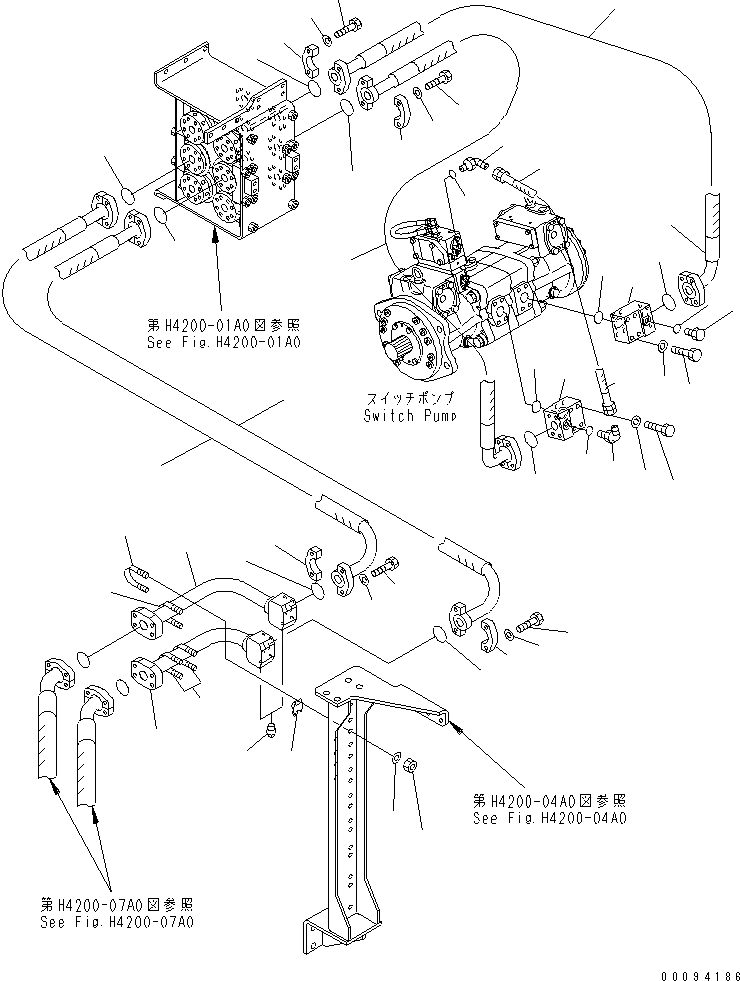 第H4200-01A0図参照
See Fig.H4200-01A0

スイッチポンプ
Switch Pump

第H4200-04A0図参照
See Fig.H4200-04A0

第H4200-07A0図参照
See Fig.H4200-07A0

00094186