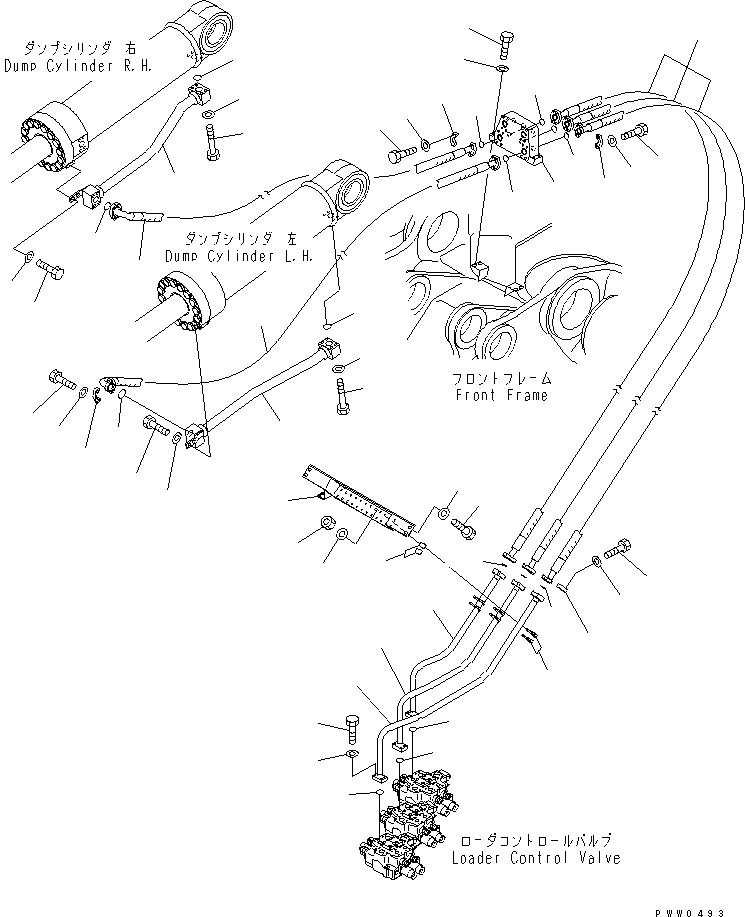 ダンプシリンダ 右
Dump Cylinder R.H.

ダンプシリンダ 左
Dump Cylinder L.H.

フロントフレーム
Front Frame

ローダコントロールバルブ
Loader Control Valve

PWW0493