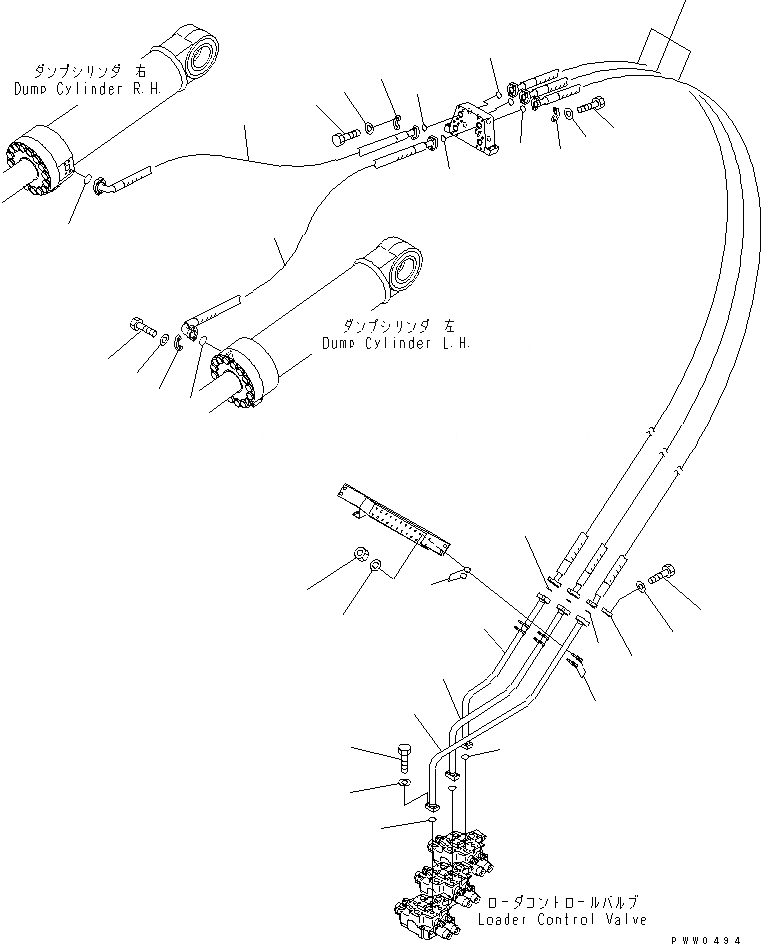 ダンプシリンダ 右
Dump Cylinder R.H.

ダンプシリンダ 左
Dump Cylinder L.H.

ローダコントロールバルブ
Loader Control Valve

PWW0494