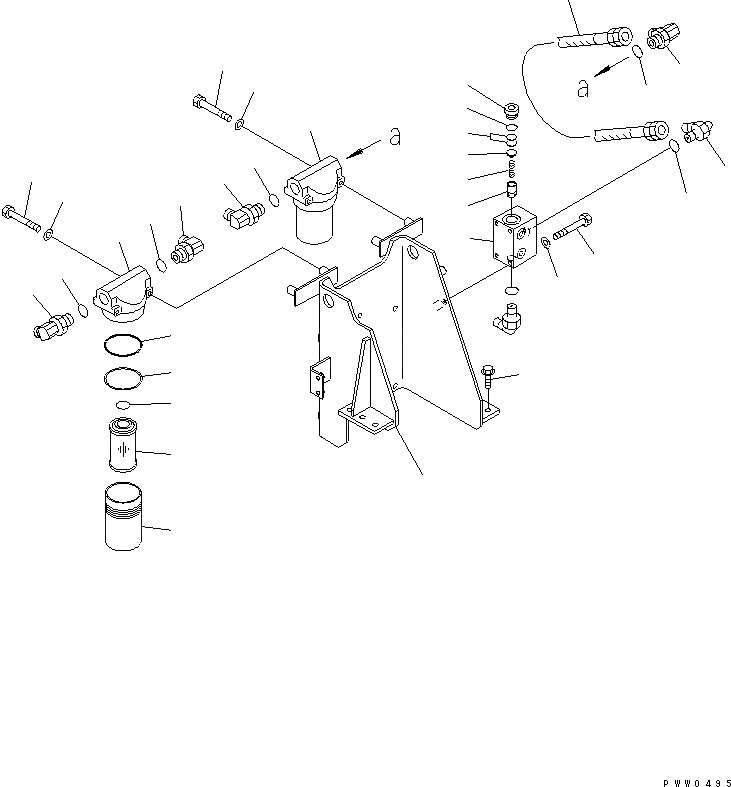 a

a

PWW0495