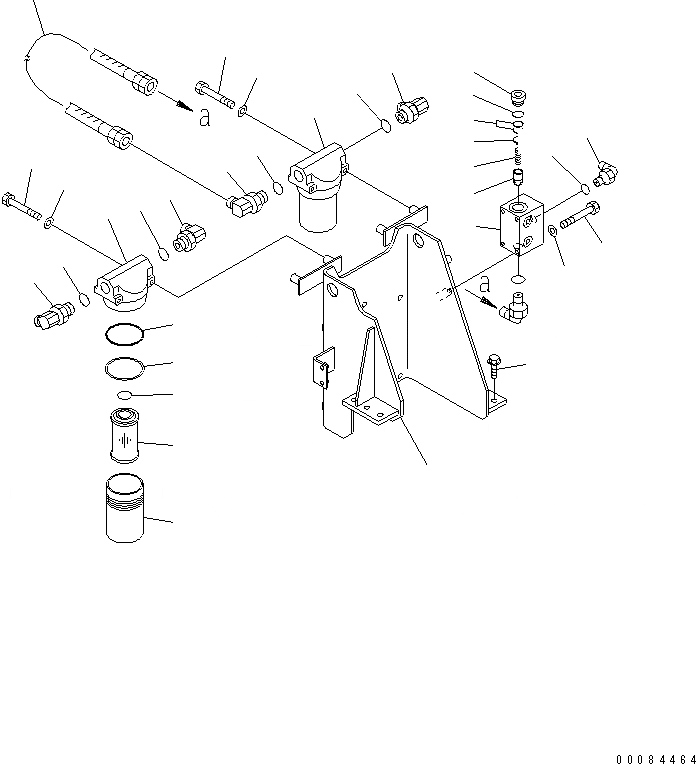 a

a

00084464