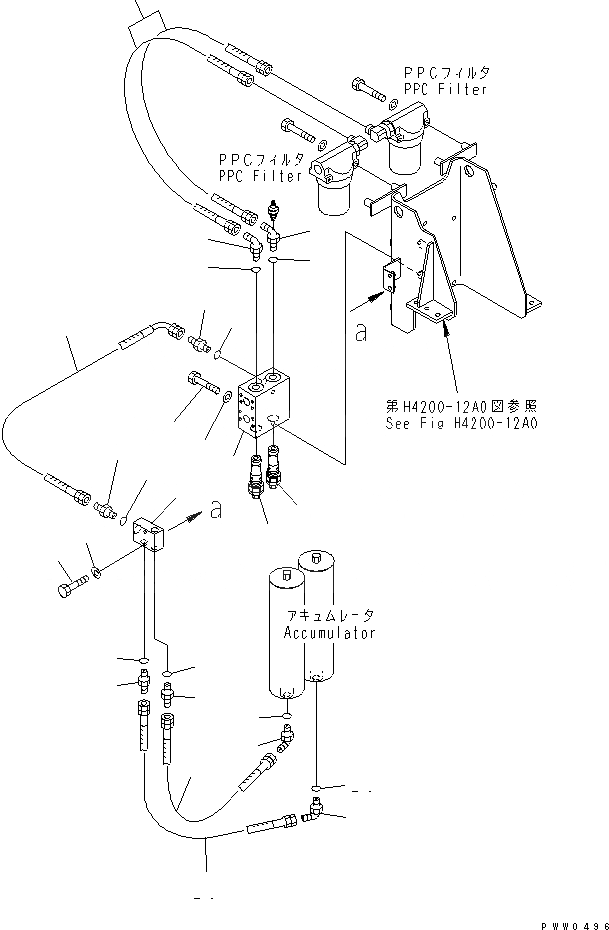 PPCフィルタ
PPC Filter

PPCフィルタ
PPC Filter

a

第H4200-12A0図参照
See Fig H4200-12A0

a

アキュムレータ
Accumulator

PWW0496