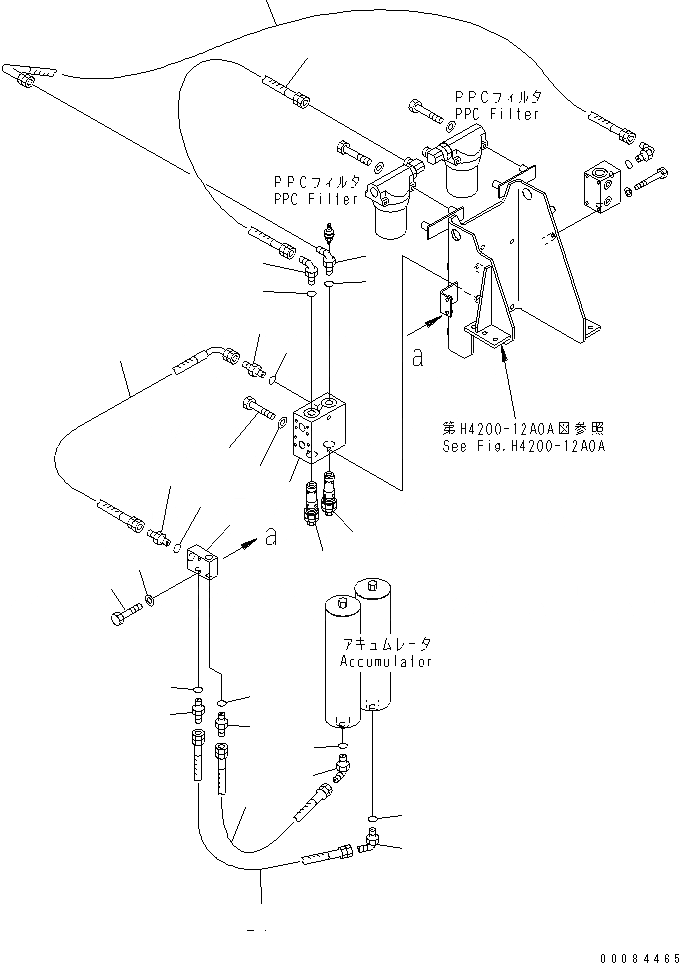 PPCフィルタ
PPC Filter

PPCフィルタ
PPC Filter

a

第H4200-12A0A図参照
See Fig.H4200-12A0A

a

アキュムレータ
Accumulator

00084465