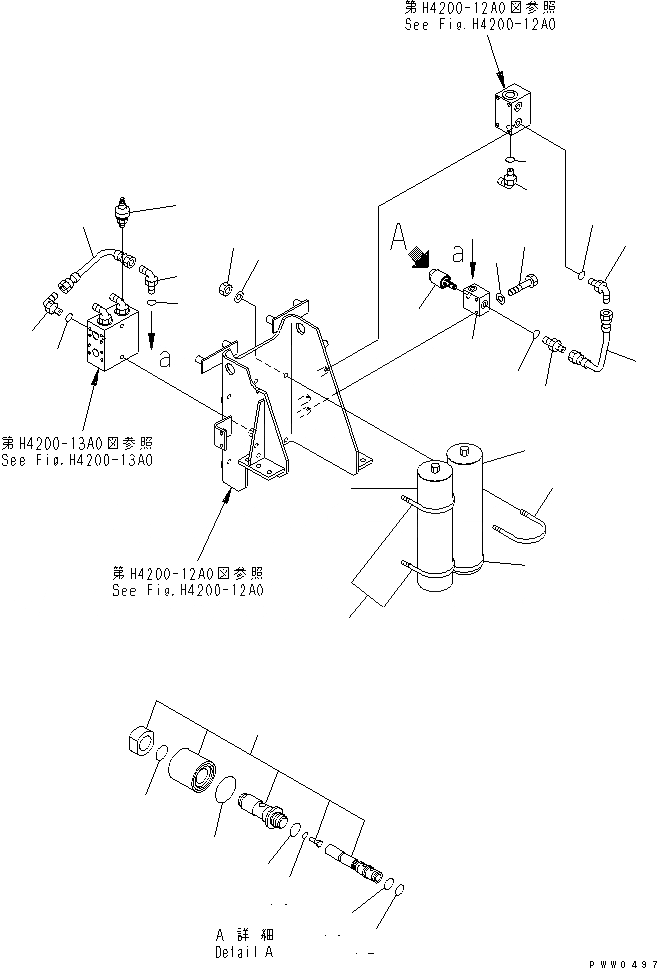 第H4200-12A0図参照
See Fig.H4200-12A0

A

a

a

第H4200-13A0図参照
See Fig.H4200-13A0

第H4200-12A0図参照
See Fig.H4200-12A0

A 詳細
Detail A

PWW0497