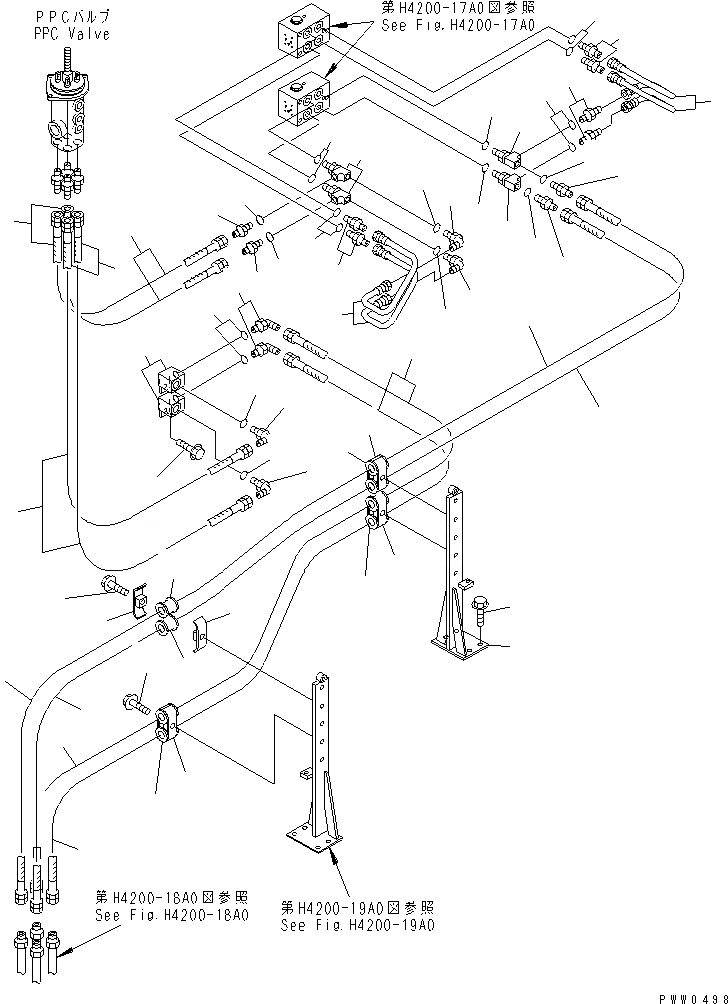 PPCバルブ
PPC Valve

第H4200-17A0図参照
See Fig.H4200-17A0

第H4200-18A0図参照
See Fig.H4200-18A0

第H4200-19A0図参照
See Fig.H4200-19A0

PWW0498