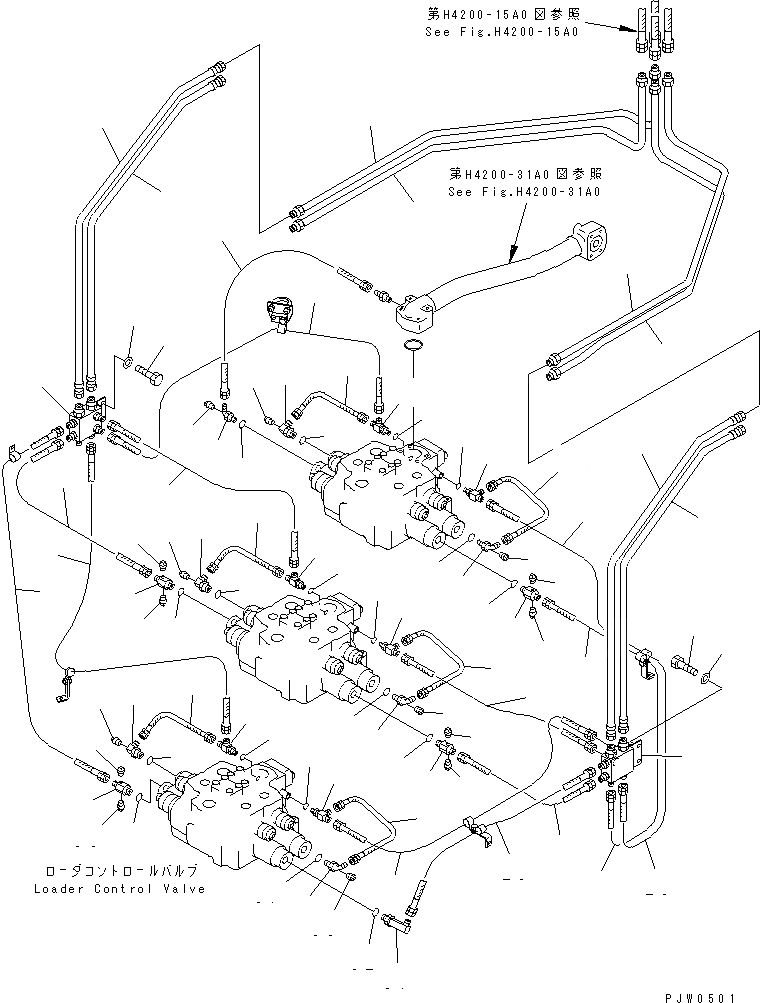 第H4200-15A0図参照
See Fig.H4200-15A0

第H4200-31A0図参照
See Fig.H4200-31A0

ローダコントロールバルブ
Loader Control Valve

PJW0501