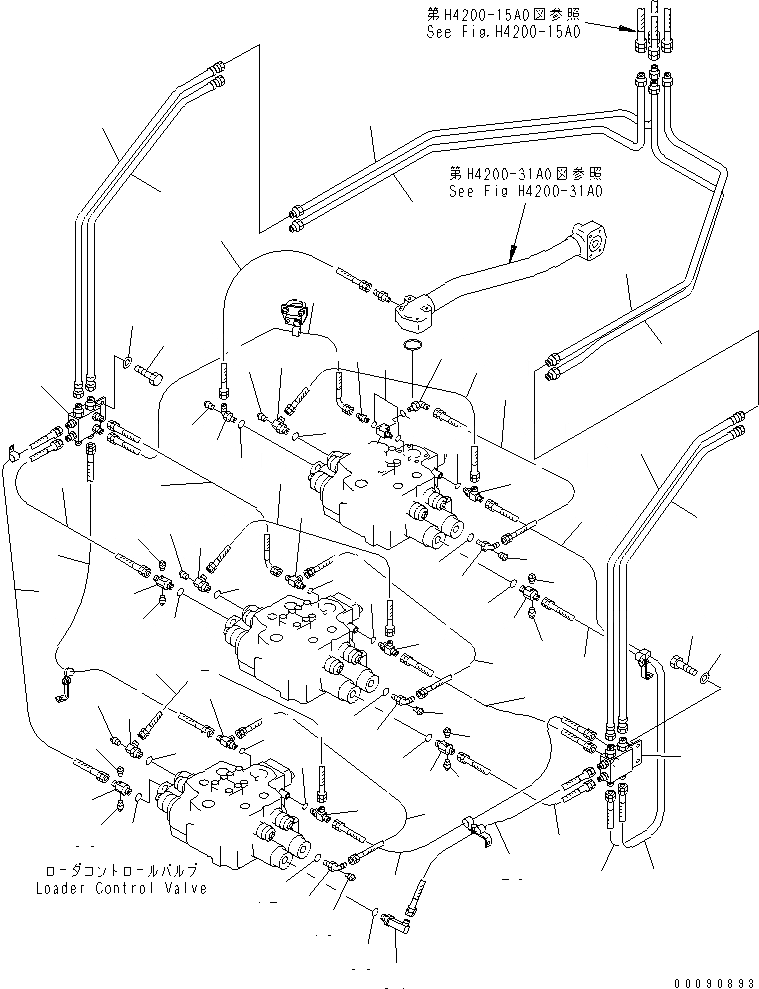 第H4200-15A0図参照
See Fig.H4200-15A0

第H4200-31A0図参照
See Fig H4200-31A0

ローダコントロールバルブ
Loader Control Valve

00090893